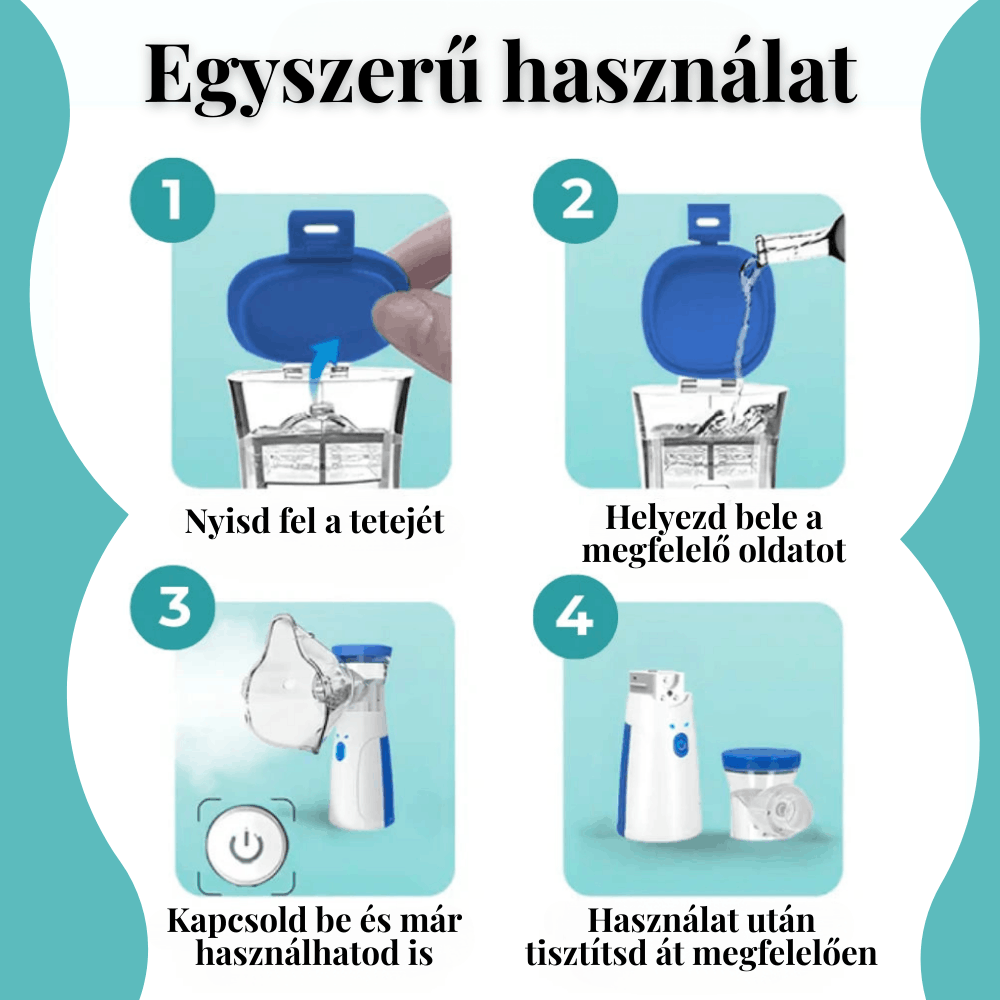 Egyszerű használat

1

Nyisd fel a tetejét

2

Helyezd bele a megfelelő oldatot

3

Kapcsold be és már használhatod is

4

Használat után tisztítsd át megfelelően